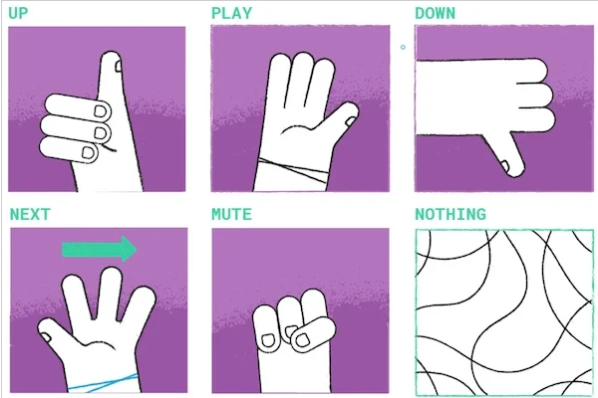 UP

PLAY

DOWN

NEXT

MUTE

NOTHING